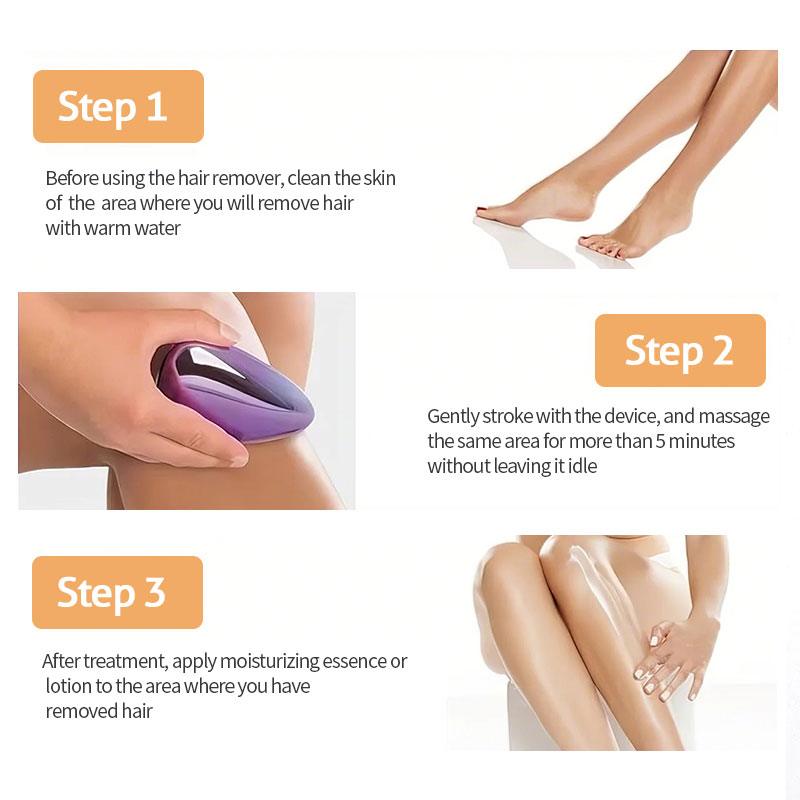 Step 1

Before using the hair remover, clean the skin of the area where you will remove hair with warm water

Step 2

Gently stroke with the device, and massage the same area for more than 5 minutes without leaving it idle

Step 3

After treatment, apply moisturizing essence or lotion to the area where you have removed hair