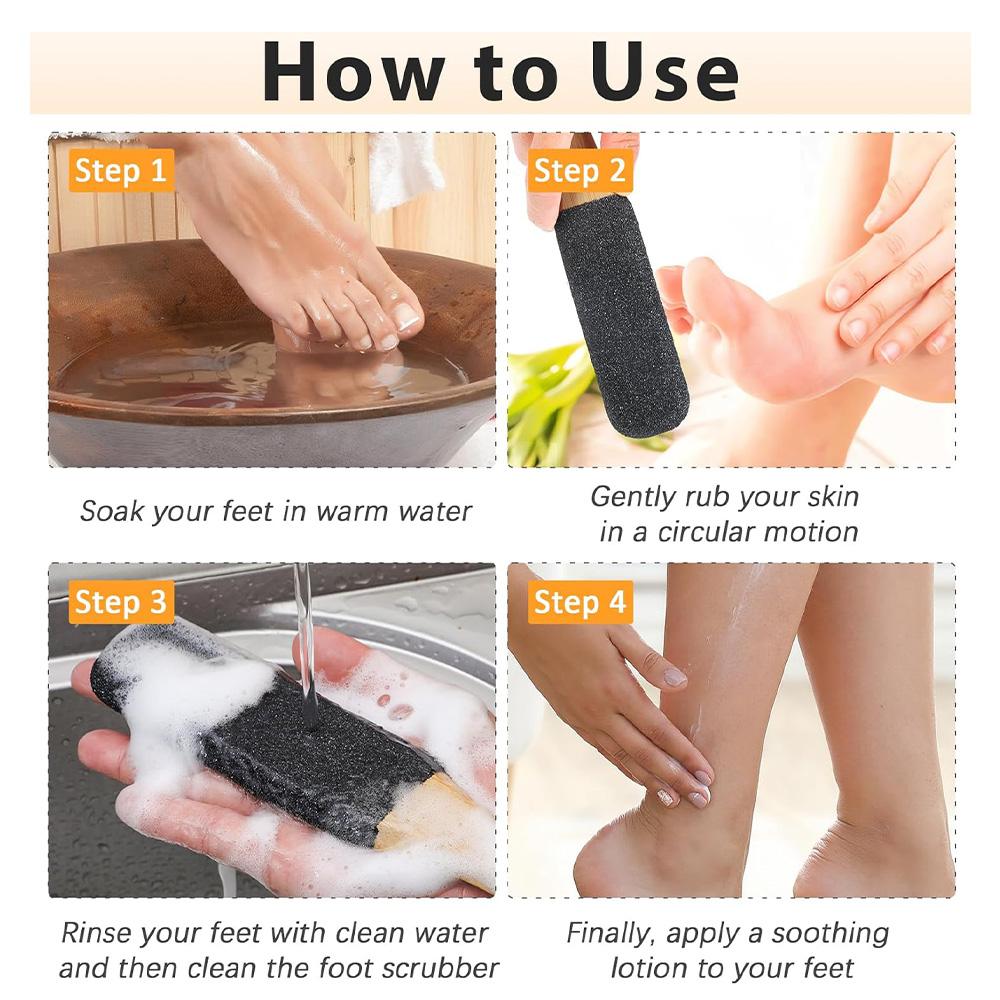 How to Use

Step 1

Soak your feet in warm water

Step 2

Gently rub your skin in a circular motion

Step 3

Rinse your feet with clean water and then clean the foot scrubber

Step 4

Finally, apply a soothing lotion to your feet