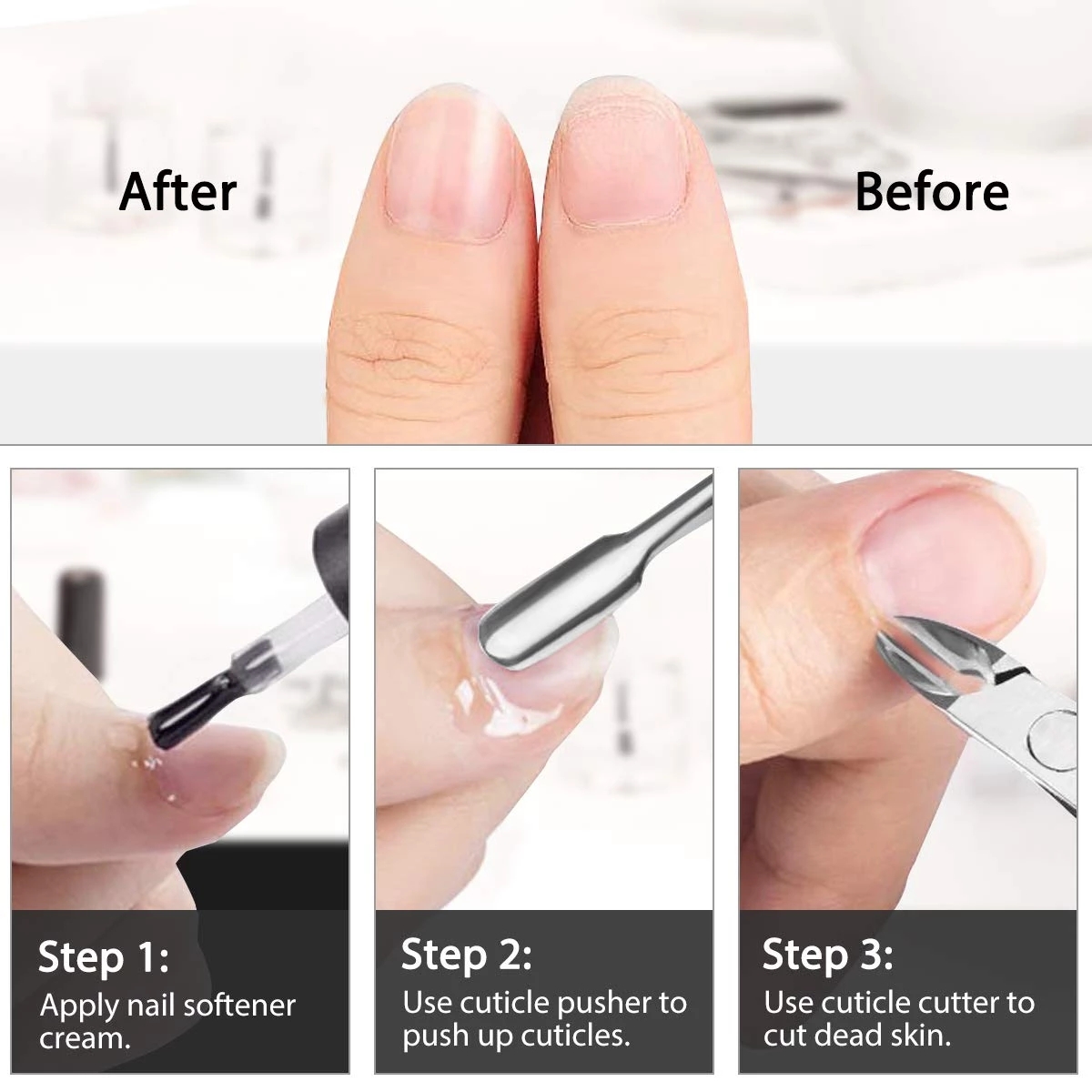 After

Before

Step 1:
Apply nail softener cream.

Step 2:
Use cuticle pusher to push up cuticles.

Step 3:
Use cuticle cutter to cut dead skin.